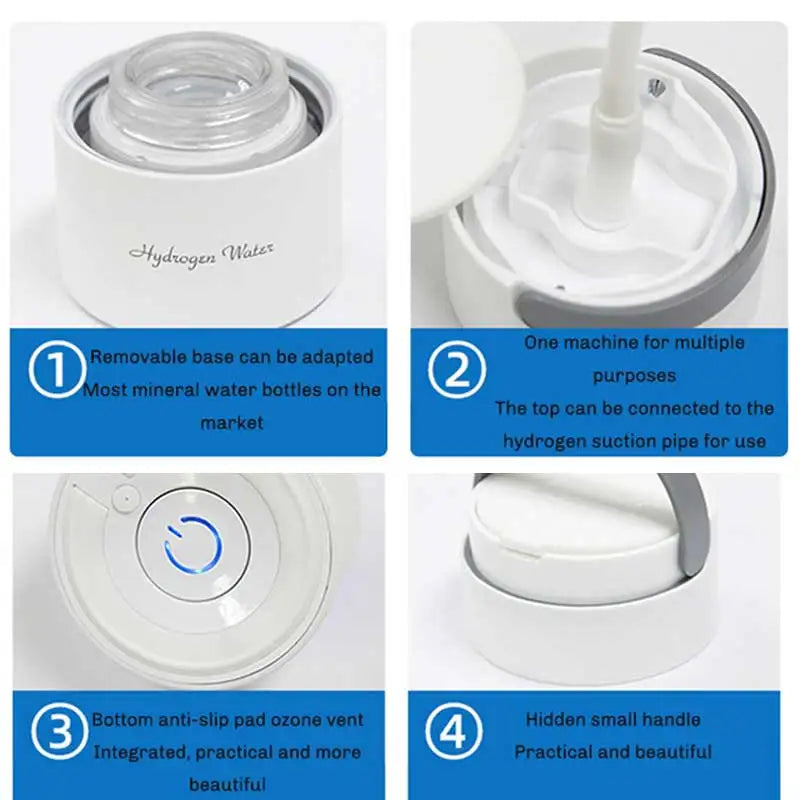 Hydrogen Water

①
Removable base can be adapted Most mineral water bottles on the market

②
One machine for multiple purposes
The top can be connected to the hydrogen suction pipe for use

③
Bottom anti-slip pad ozone vent
Integrated, practical and more beautiful

④
Hidden small handle
Practical and beautiful